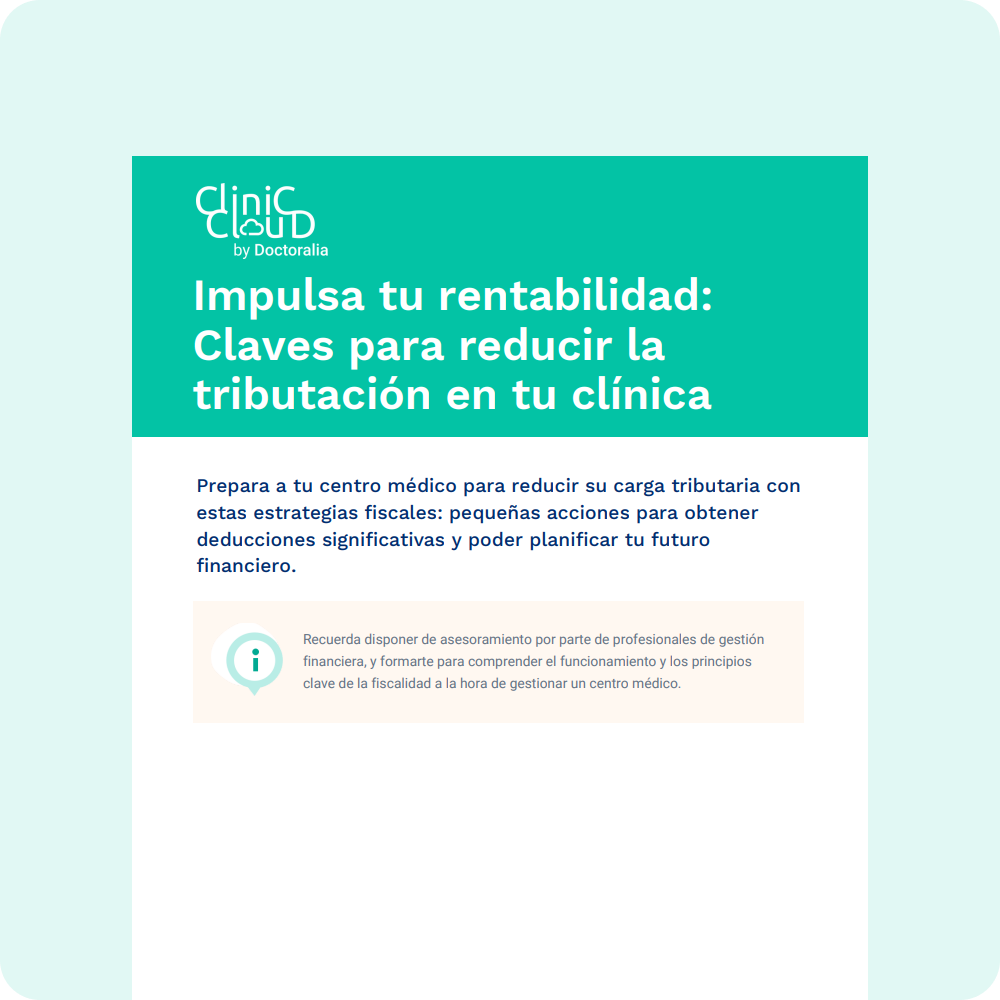 Clinic Cloud
by Doctoralia

Impulsa tu rentabilidad: Claves para reducir la tributación en tu clínica

Prepara a tu centro médico para reducir su carga tributaria con estas estrategias fiscales: pequeñas acciones para obtener deducciones significativas y poder planificar tu futuro financiero.

i

Recuerda disponer de asesoramiento por parte de profesionales de gestión financiera, y formarte para comprender el funcionamiento y los principios clave de la fiscalidad a la hora de gestionar un centro médico.